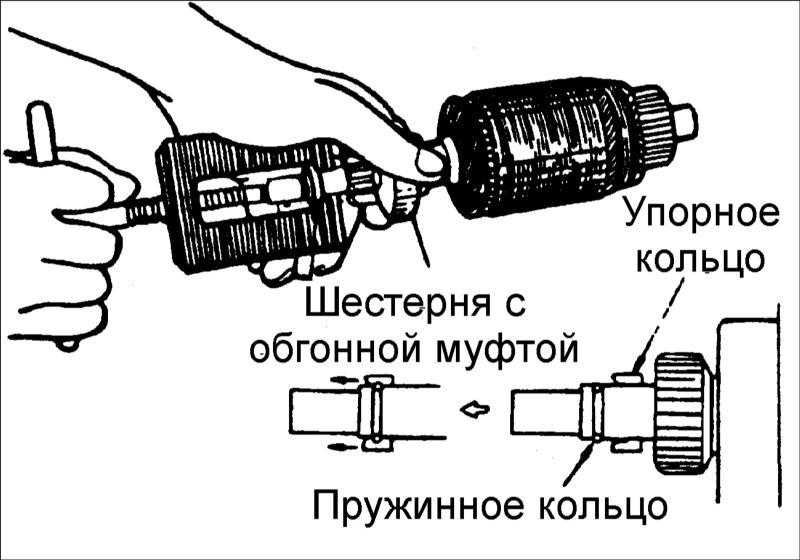 Упорное кольцо

Шестерня с обгонной муфтой

Пружинное кольцо